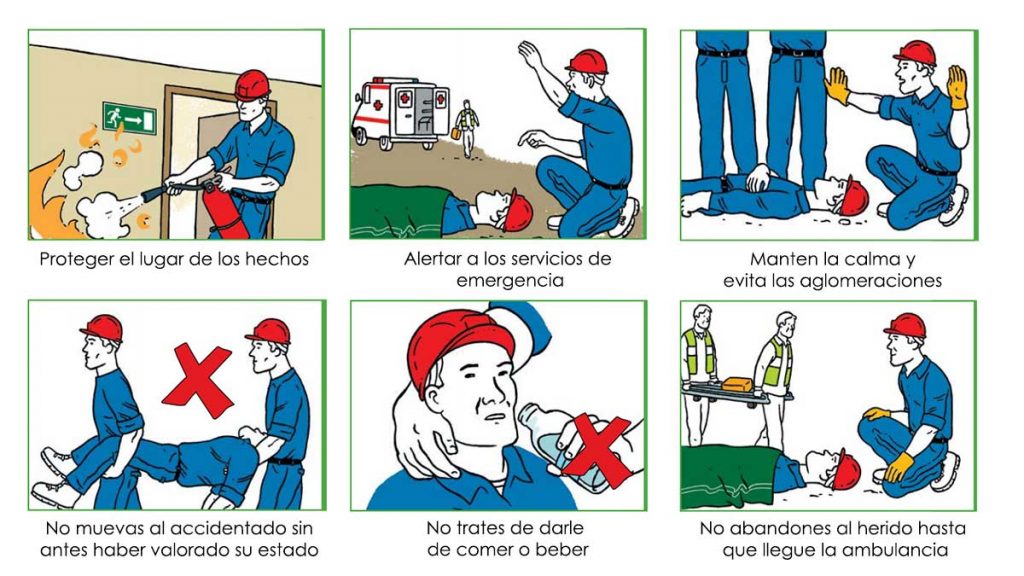 Proteger el lugar de los hechos

Alertar a los servicios de emergencia

Manten la calma y evita las aglomeraciones

No muevas al accidentado sin antes haber valorado su estado

No trates de darle de comer o beber

No abandones al herido hasta que llegue la ambulancia